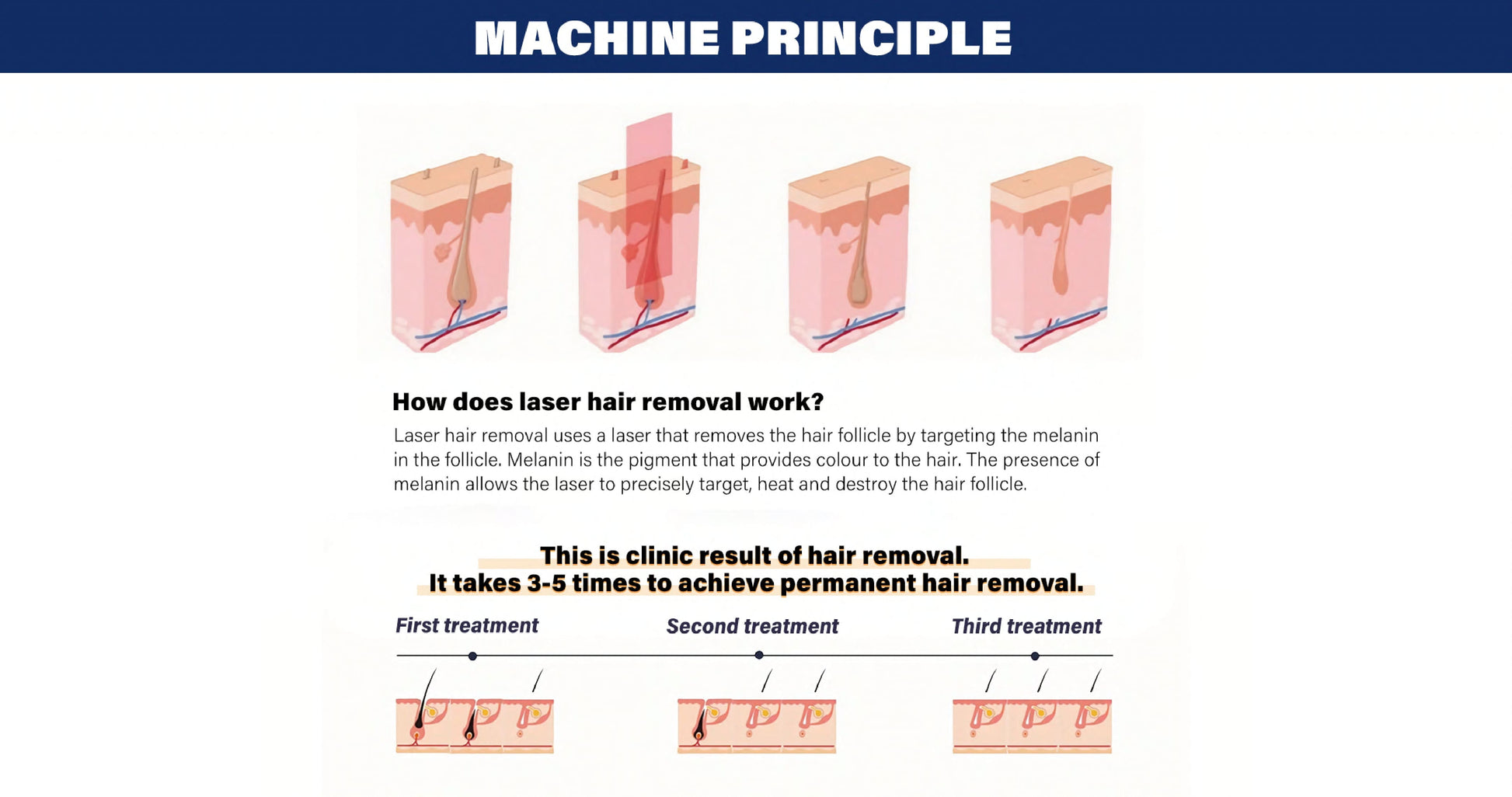 MACHINE PRINCIPLE

How does laser hair removal work?

Laser hair removal uses a laser that removes the hair follicle by targeting the melanin in the follicle. Melanin is the pigment that provides colour to the hair. The presence of melanin allows the laser to precisely target, heat and destroy the hair follicle.

This is clinic result of hair removal.
It takes 3-5 times to achieve permanent hair removal.

First treatment

Second treatment

Third treatment