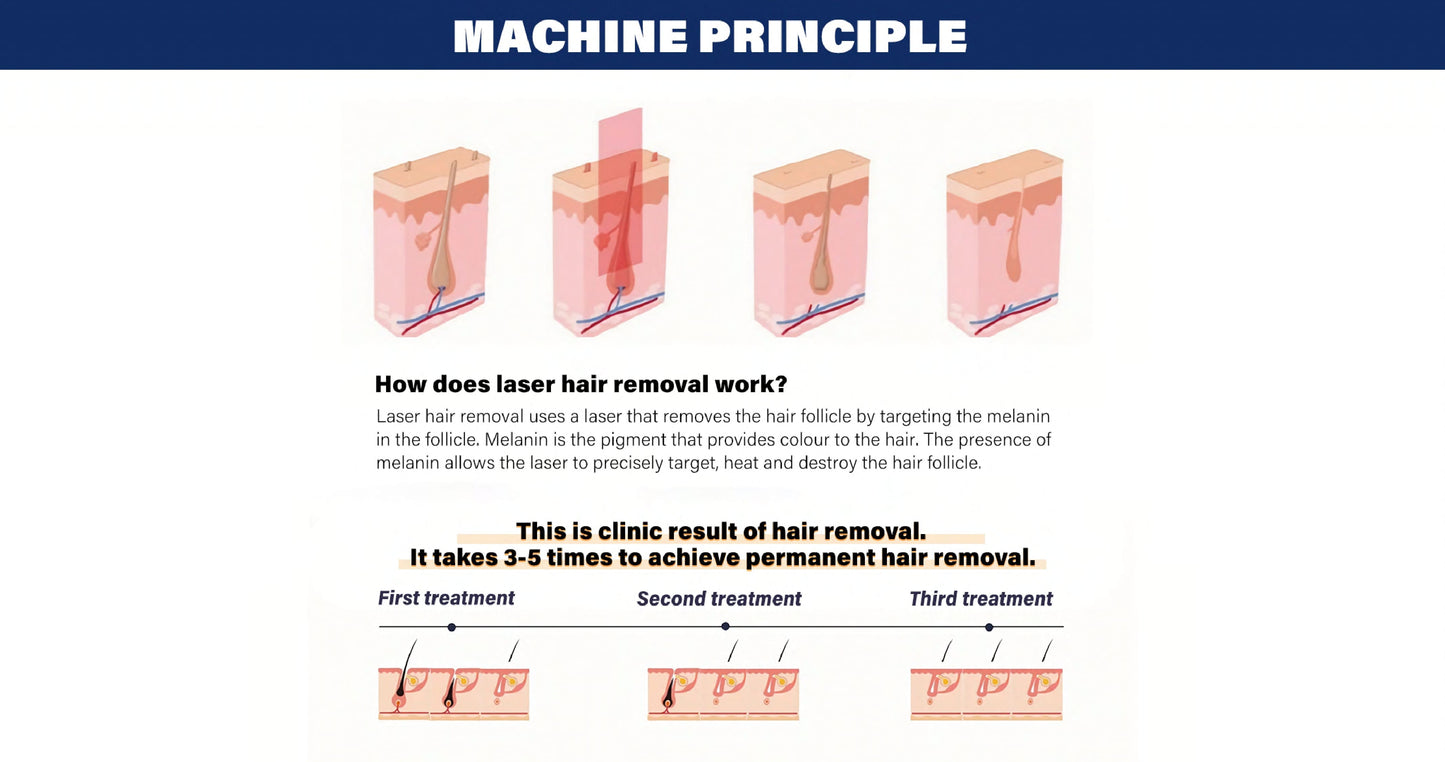 MACHINE PRINCIPLE

How does laser hair removal work?

Laser hair removal uses a laser that removes the hair follicle by targeting the melanin in the follicle. Melanin is the pigment that provides colour to the hair. The presence of melanin allows the laser to precisely target, heat and destroy the hair follicle.

This is clinic result of hair removal.
It takes 3-5 times to achieve permanent hair removal.

First treatment

Second treatment

Third treatment