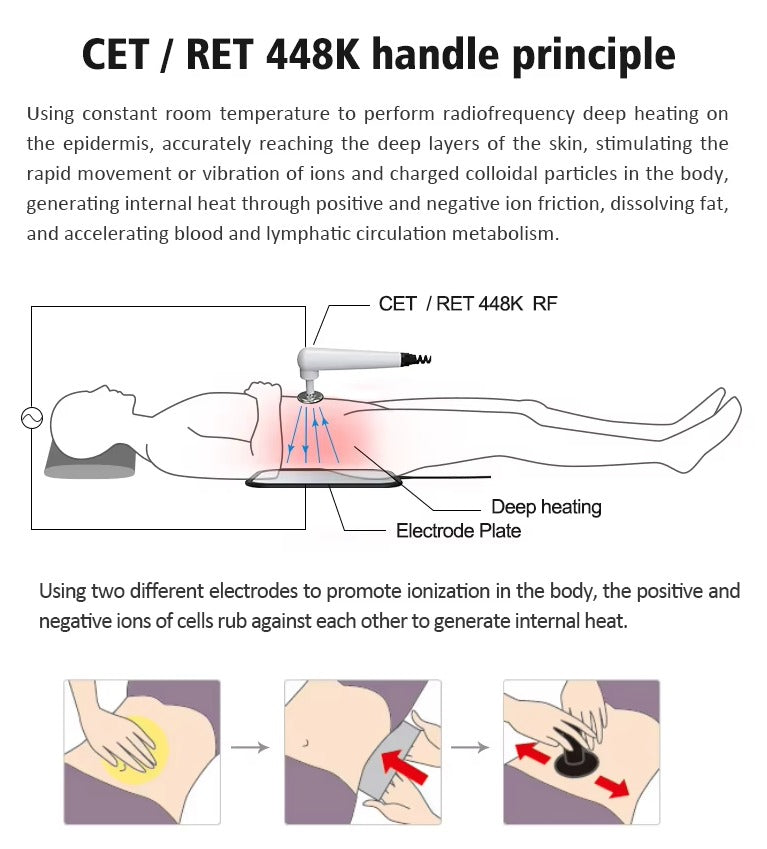 CET / RET 448K handle principle

Using constant room temperature to perform radiofrequency deep heating on the epidermis, accurately reaching the deep layers of the skin, stimulating the rapid movement or vibration of ions and charged colloidal particles in the body, generating internal heat through positive and negative ion friction, dissolving fat, and accelerating blood and lymphatic circulation metabolism.

CET / RET 448K RF

Deep heating

Electrode Plate

Using two different electrodes to promote ionization in the body, the positive and negative ions of cells rub against each other to generate internal heat.