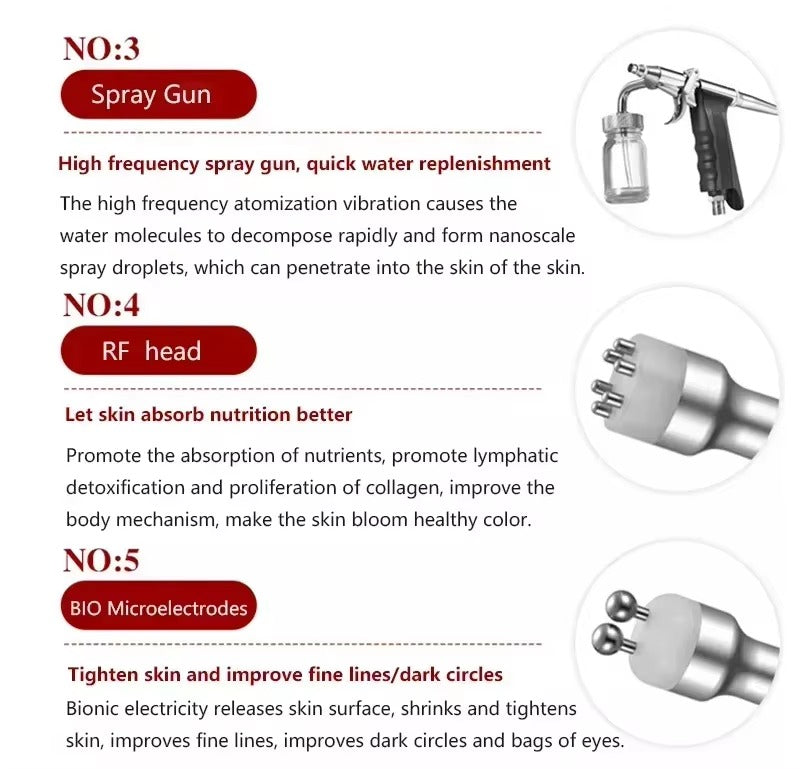 NO:3

Spray Gun

High frequency spray gun, quick water replenishment

The high frequency atomization vibration causes the water molecules to decompose rapidly and form nanoscale spray droplets, which can penetrate into the skin of the skin.

NO:4

RF head

Let skin absorb nutrition better

Promote the absorption of nutrients, promote lymphatic detoxification and proliferation of collagen, improve the body mechanism, make the skin bloom healthy color.

NO:5

BIO Microelectrodes

Tighten skin and improve fine lines/dark circles

Bionic electricity releases skin surface, shrinks and tightens skin, improves fine lines, improves dark circles and bags of eyes.