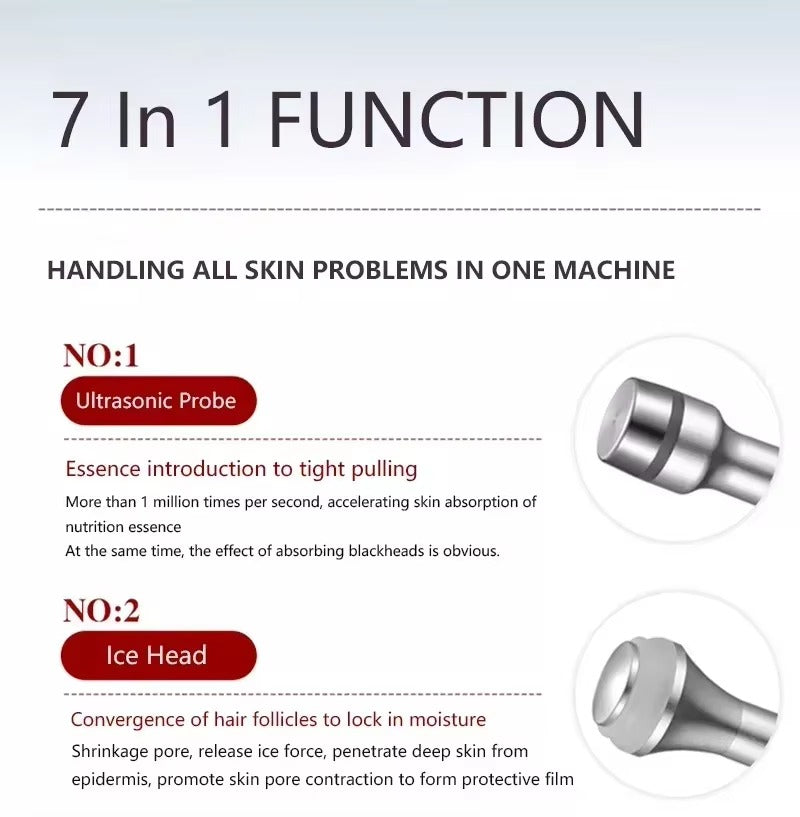 7 In 1 FUNCTION

HANDLING ALL SKIN PROBLEMS IN ONE MACHINE

NO:1

Ultrasonic Probe

Essence introduction to tight pulling

More than 1 million times per second, accelerating skin absorption of nutrition essence
At the same time, the effect of absorbing blackheads is obvious.

NO:2

Ice Head

Convergence of hair follicles to lock in moisture

Shrinkage pore, release ice force, penetrate deep skin from epidermis, promote skin pore contraction to form protective film