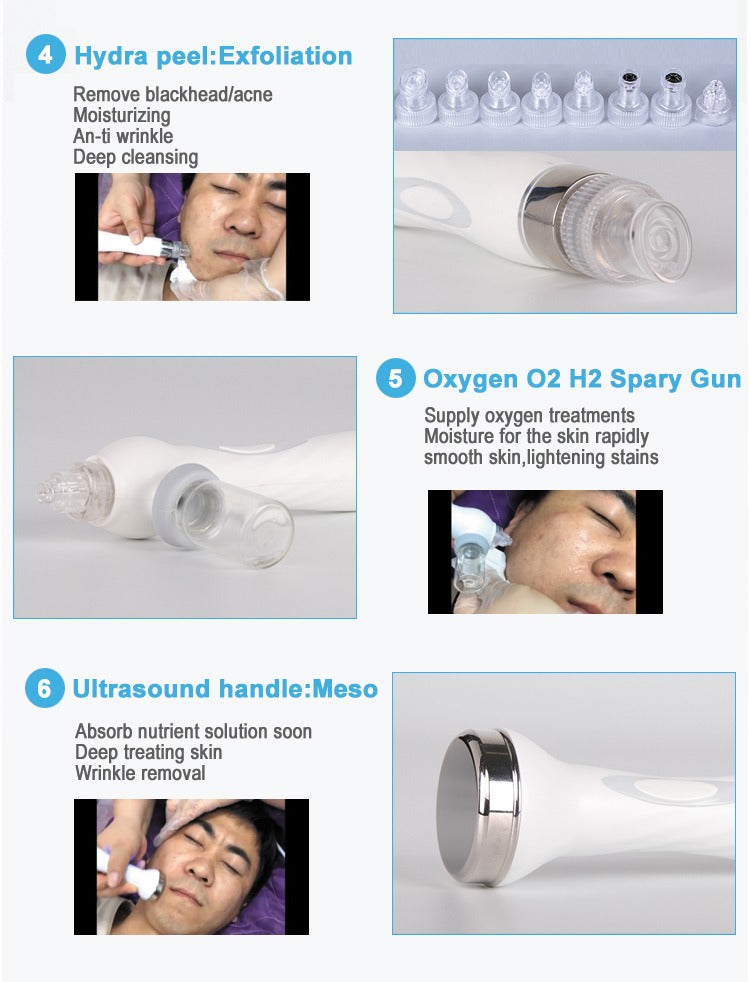 4 Hydra peel:Exfoliation

Remove blackhead/acne
Moisturizing
An-ti wrinkle
Deep cleansing

5 Oxygen O2 H2 Spary Gun

Supply oxygen treatments
Moisture for the skin rapidly
smooth skin,lightening stains

6 Ultrasound handle:Meso

Absorb nutrient solution soon
Deep treating skin
Wrinkle removal