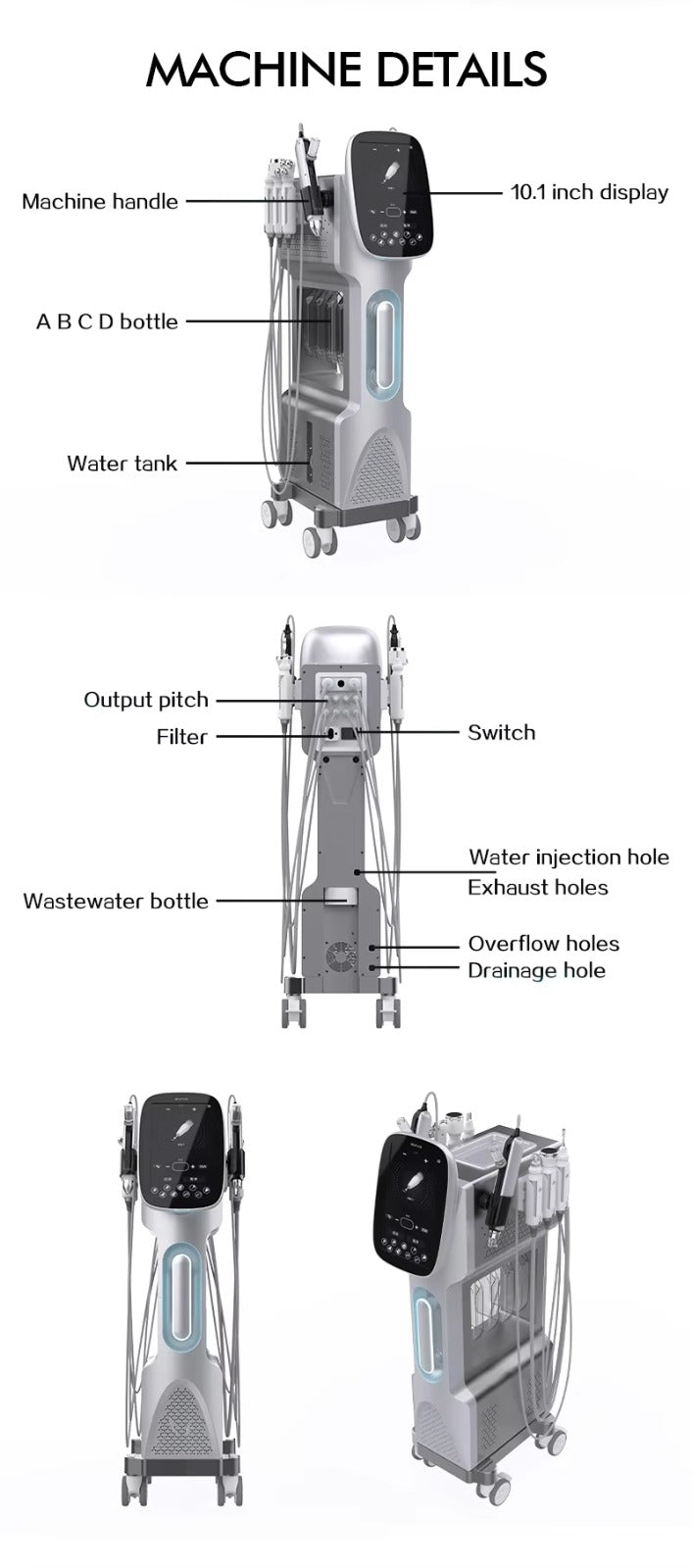 MACHINE DETAILS

Machine handle

10.1 inch display

A B C D bottle

Water tank

Output pitch

Filter

Switch

Water injection hole

Exhaust holes

Wastewater bottle

Overflow holes

Drainage hole