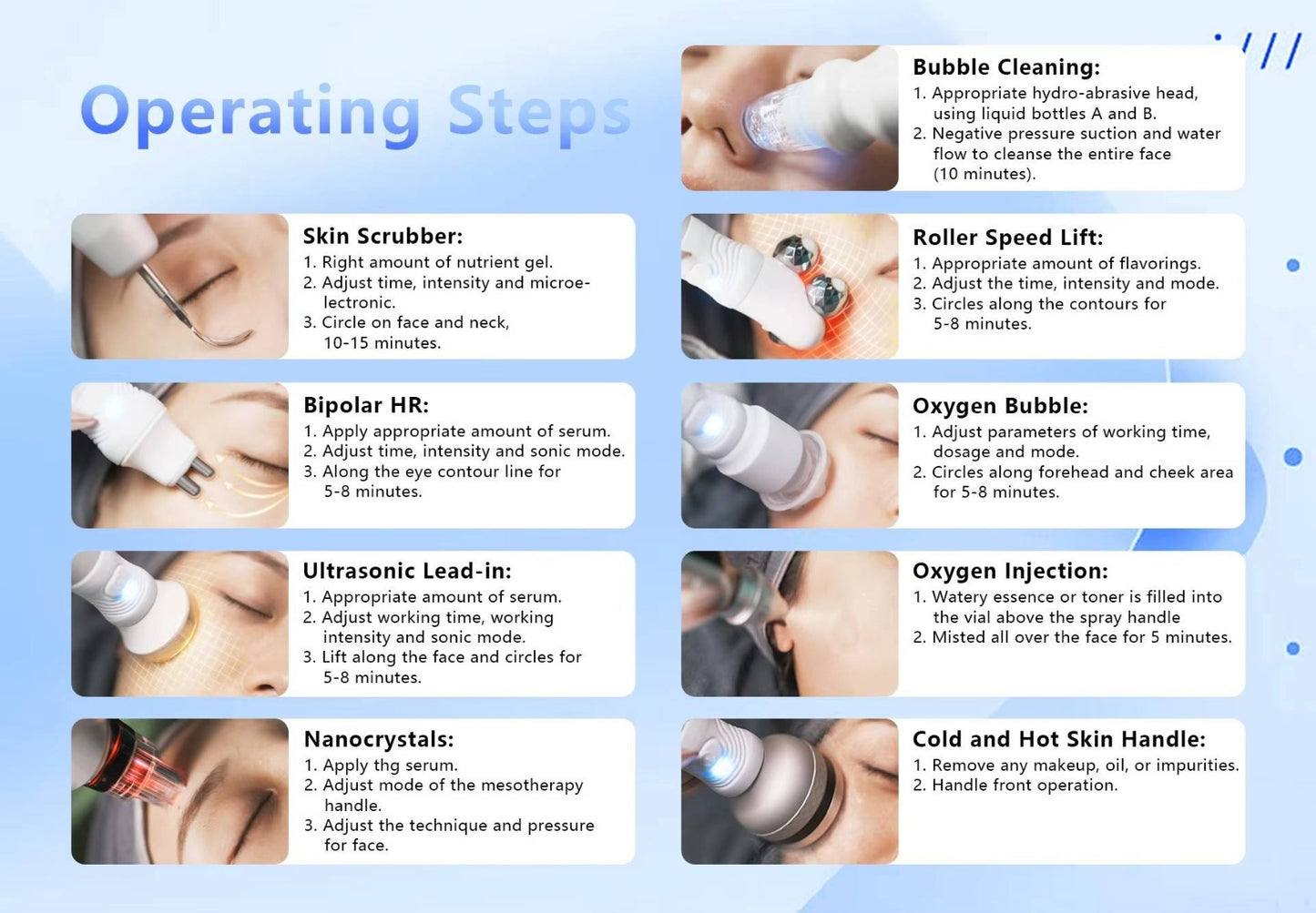 Operating Steps

Skin Scrubber:
1. Right amount of nutrient gel.
2. Adjust time, intensity and microelectronic.
3. Circle on face and neck, 10-15 minutes.

Bipolar HR:
1. Apply appropriate amount of serum.
2. Adjust time, intensity and sonic mode.
3. Along the eye contour line for 5-8 minutes.

Ultrasonic Lead-in:
1. Appropriate amount of serum.
2. Adjust working time, working intensity and sonic mode.
3. Lift along the face and circles for 5-8 minutes.

Nanocrystals:
1. Apply thg serum.
2. Adjust mode of the mesotherapy handle.
3. Adjust the technique and pressure for face.

Bubble Cleaning:
1. Appropriate hydro-abrasive head, using liquid bottles A and B.
2. Negative pressure suction and water flow to cleanse the entire face (10 minutes).

Roller Speed Lift:
1. Appropriate amount of flavorings.
2. Adjust the time, intensity and mode.
3. Circles along the contours for 5-8 minutes.

Oxygen Bubble:
1. Adjust parameters of working time, dosage and mode.
2. Circles along forehead and cheek area for 5-8 minutes.

Oxygen Injection:
1. Watery essence or toner is filled into the vial above the spray handle
2. Misted all over the face for 5 minutes.

Cold and Hot Skin Handle:
1. Remove any makeup, oil, or impurities.
2. Handle front operation.