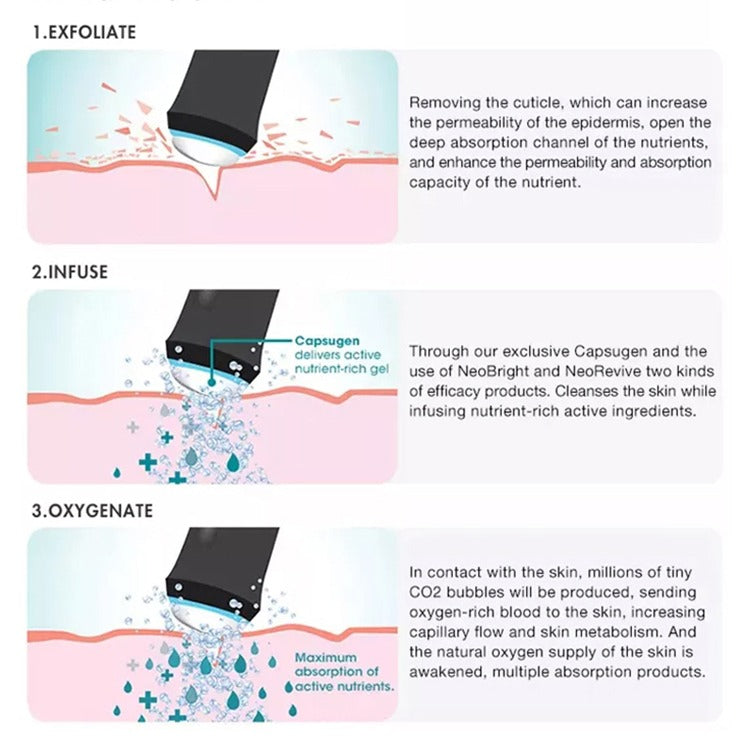 1.EXFOLIATE

Removing the cuticle, which can increase the permeability of the epidermis, open the deep absorption channel of the nutrients, and enhance the permeability and absorption capacity of the nutrient.

2.INFUSE

Capsugen delivers active nutrient-rich gel

Through our exclusive Capsugen and the use of NeoBright and NeoRevive two kinds of efficacy products. Cleanses the skin while infusing nutrient-rich active ingredients.

3.OXYGENATE

Maximum absorption of active nutrients.

In contact with the skin, millions of tiny CO2 bubbles will be produced, sending oxygen-rich blood to the skin, increasing capillary flow and skin metabolism. And the natural oxygen supply of the skin is awakened, multiple absorption products.